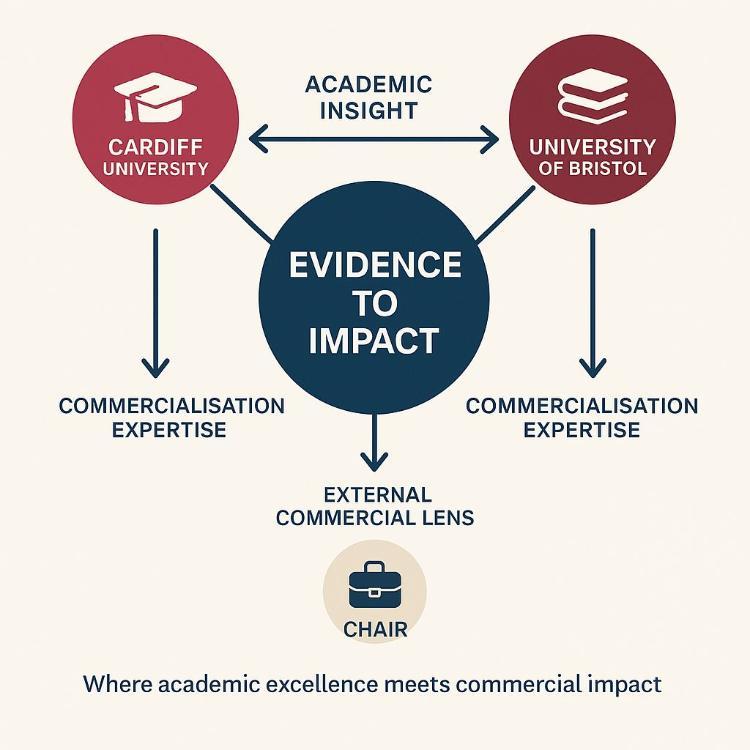 CARDIFF UNIVERSITY

ACADEMIC INSIGHT

UNIVERSITY OF BRISTOL

EVIDENCE TO IMPACT

COMMERCIALISATION EXPERTISE

COMMERCIALISATION EXPERTISE

EXTERNAL COMMERCIAL LENS

CHAIR

Where academic excellence meets commercial impact